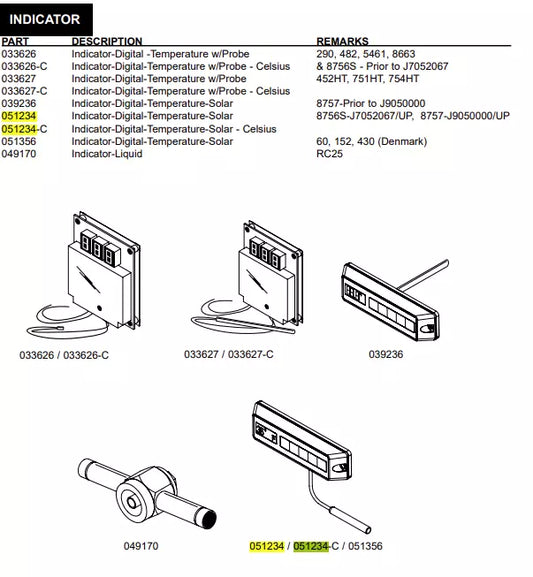 INDICATOR

| PART | DESCRIPTION | REMARKS |
|---|---|---|
| 033626 | Indicator-Digital -Temperature w/Probe | 290, 482, 5461, 8663 |
| 033626-C | Indicator-Digital-Temperature w/Probe - Celsius | & 8756S - Prior to J7052067 |
| 033627 | Indicator-Digital-Temperature w/Probe | 452HT, 751HT, 754HT |
| 033627-C | Indicator-Digital-Temperature w/Probe - Celsius | |
| 039236 | Indicator-Digital-Temperature-Solar | 8757-Prior to J9050000 |
| 051234 | Indicator-Digital-Temperature-Solar | 8756S-J7052067/UP, 8757-J9050000/UP |
| 051234-C | Indicator-Digital-Temperature-Solar - Celsius | |
| 051356 | Indicator-Digital-Temperature-Solar | 60, 152, 430 (Denmark) |
| 049170 | Indicator-Liquid | RC25 |

033626 / 033626-C

033627 / 033627-C

039236

049170

051234 / 051234-C / 051356