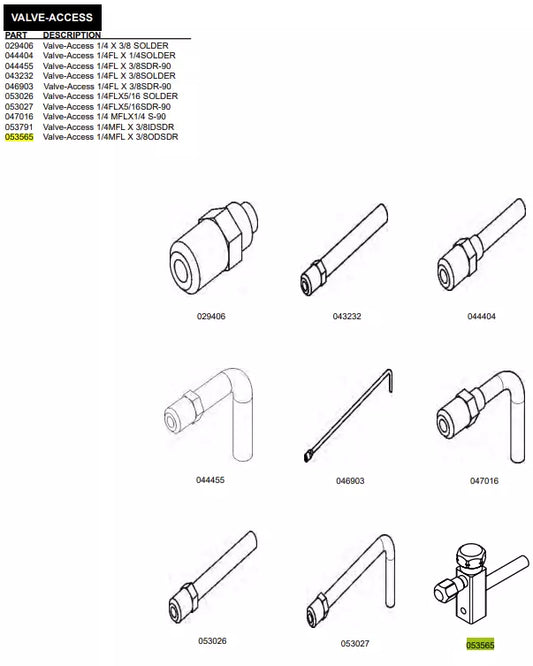 VALVE-ACCESS

| PART | DESCRIPTION |
|---|---|
| 029406 | Valve-Access 1/4 X 3/8 SOLDER |
| 044404 | Valve-Access 1/4FL X 1/4SOLDER |
| 044455 | Valve-Access 1/4FL X 3/8SDR-90 |
| 043232 | Valve-Access 1/4FL X 3/8SOLDER |
| 046903 | Valve-Access 1/4FL X 3/8SDR-90 |
| 053026 | Valve-Access 1/4FLX5/16 SOLDER |
| 053027 | Valve-Access 1/4FLX5/16SDR-90 |
| 047016 | Valve-Access 1/4 MFLX1/4 S-90 |
| 053791 | Valve-Access 1/4MFL X 3/8IDSDR |
| 053565 | Valve-Access 1/4MFL X 3/8ODSDR |

029406

043232

044404

044455

046903

047016

053026

053027

053565