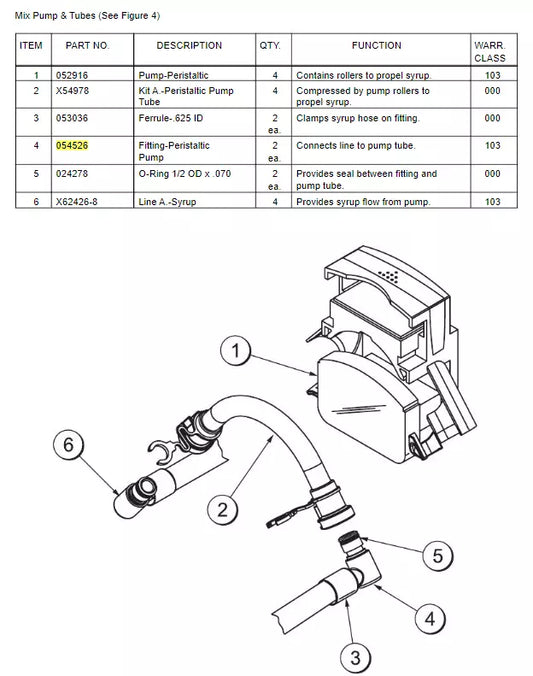 Mix Pump & Tubes (See Figure 4)

| ITEM | PART NO. | DESCRIPTION | QTY. | FUNCTION | WARR. CLASS |
|---|---|---|---|---|---|
| 1 | 052916 | Pump-Peristaltic | 4 | Contains rollers to propel syrup. | 103 |
| 2 | X54978 | Kit A.-Peristaltic Pump Tube | 4 | Compressed by pump rollers to propel syrup. | 000 |
| 3 | 053036 | Ferrule-.625 ID | 2 ea. | Clamps syrup hose on fitting. | 000 |
| 4 | 054526 | Fitting-Peristaltic Pump | 2 ea. | Connects line to pump tube. | 103 |
| 5 | 024278 | O-Ring 1/2 OD x .070 | 2 ea. | Provides seal between fitting and pump tube. | 000 |
| 6 | X62426-8 | Line A.-Syrup | 4 | Provides syrup flow from pump. | 103 |

1
6
2
5
4
3