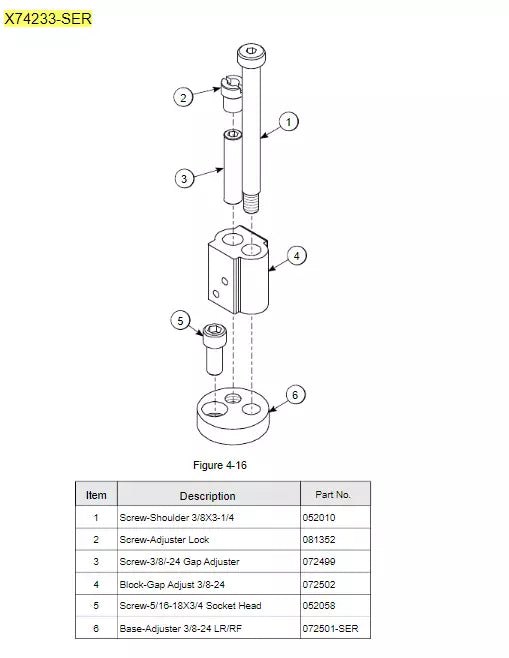 X74233-SER

2

1

3

4

5

6

Figure 4-16

| Item | Description | Part No. |
|---|---|---|
| 1 | Screw-Shoulder 3/8X3-1/4 | 052010 |
| 2 | Screw-Adjuster Lock | 081352 |
| 3 | Screw-3/8/-24 Gap Adjuster | 072499 |
| 4 | Block-Gap Adjust 3/8-24 | 072502 |
| 5 | Screw-5/16-18X3/4 Socket Head | 052058 |
| 6 | Base-Adjuster 3/8-24 LR/RF | 072501-SER |